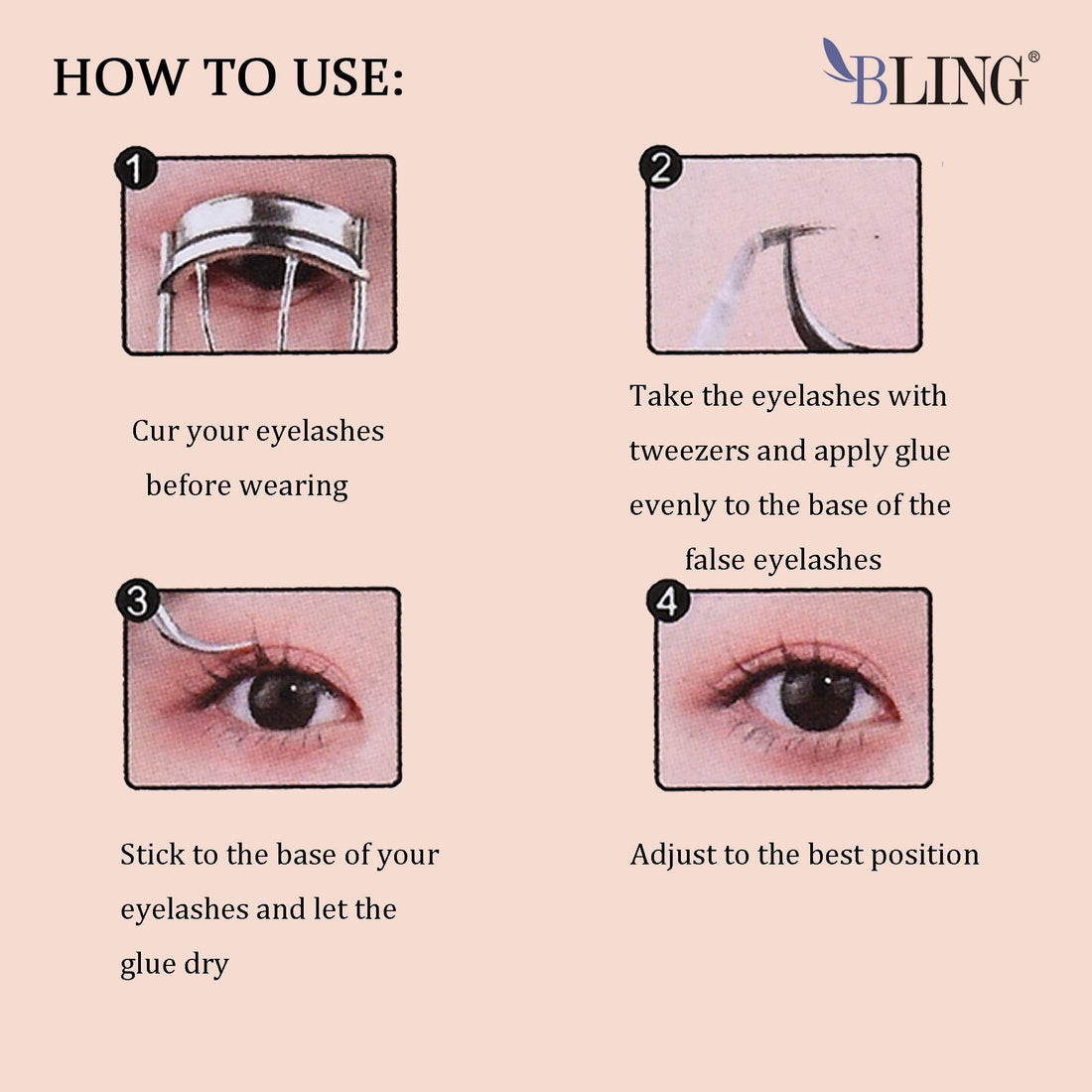 HOW TO USE:

BLING®

1

Cur your eyelashes before wearing

2

Take the eyelashes with tweezers and apply glue evenly to the base of the false eyelashes

3

Stick to the base of your eyelashes and let the glue dry

4

Adjust to the best position