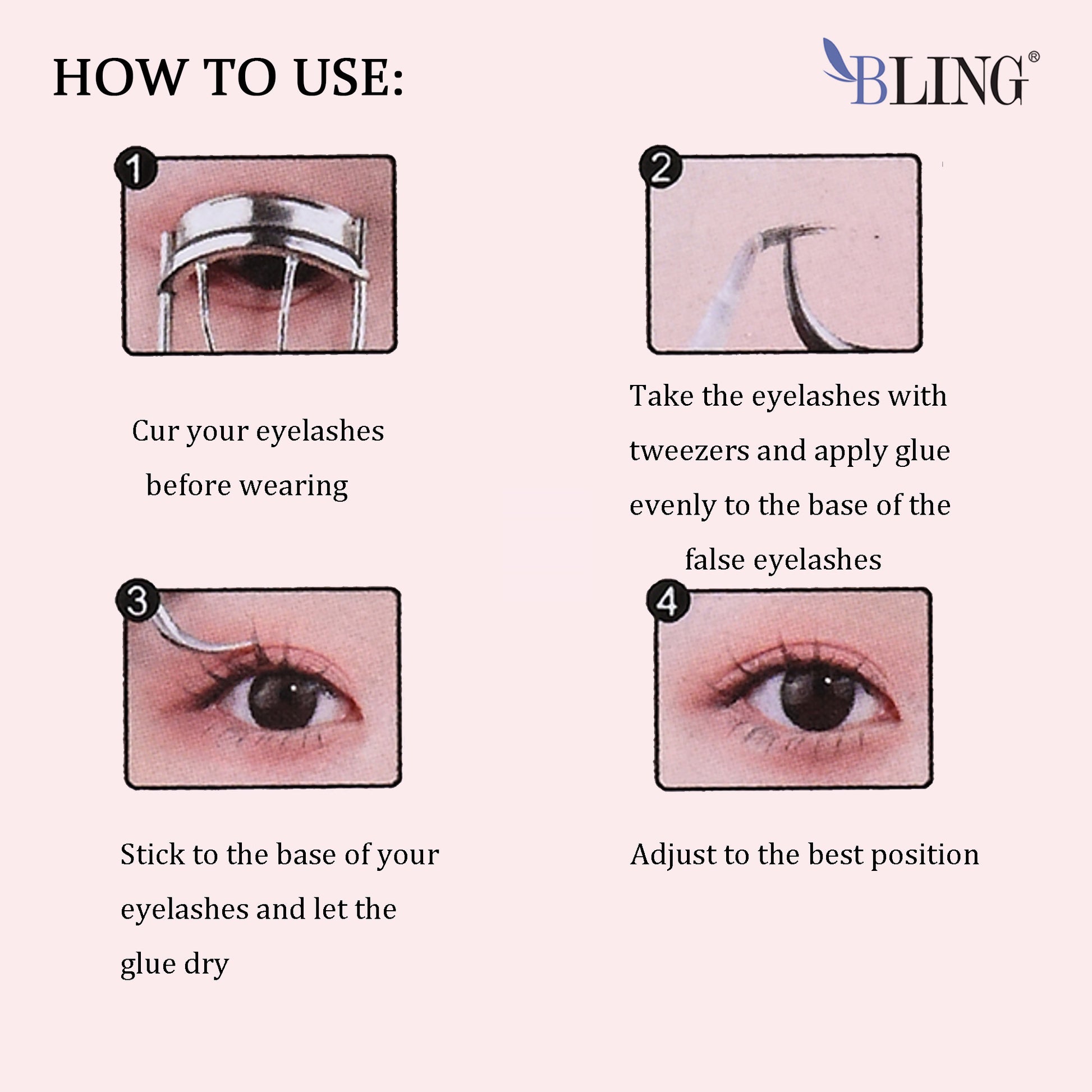 HOW TO USE:

BLING®

1

Cur your eyelashes before wearing

2

Take the eyelashes with tweezers and apply glue evenly to the base of the false eyelashes

3

Stick to the base of your eyelashes and let the glue dry

4

Adjust to the best position